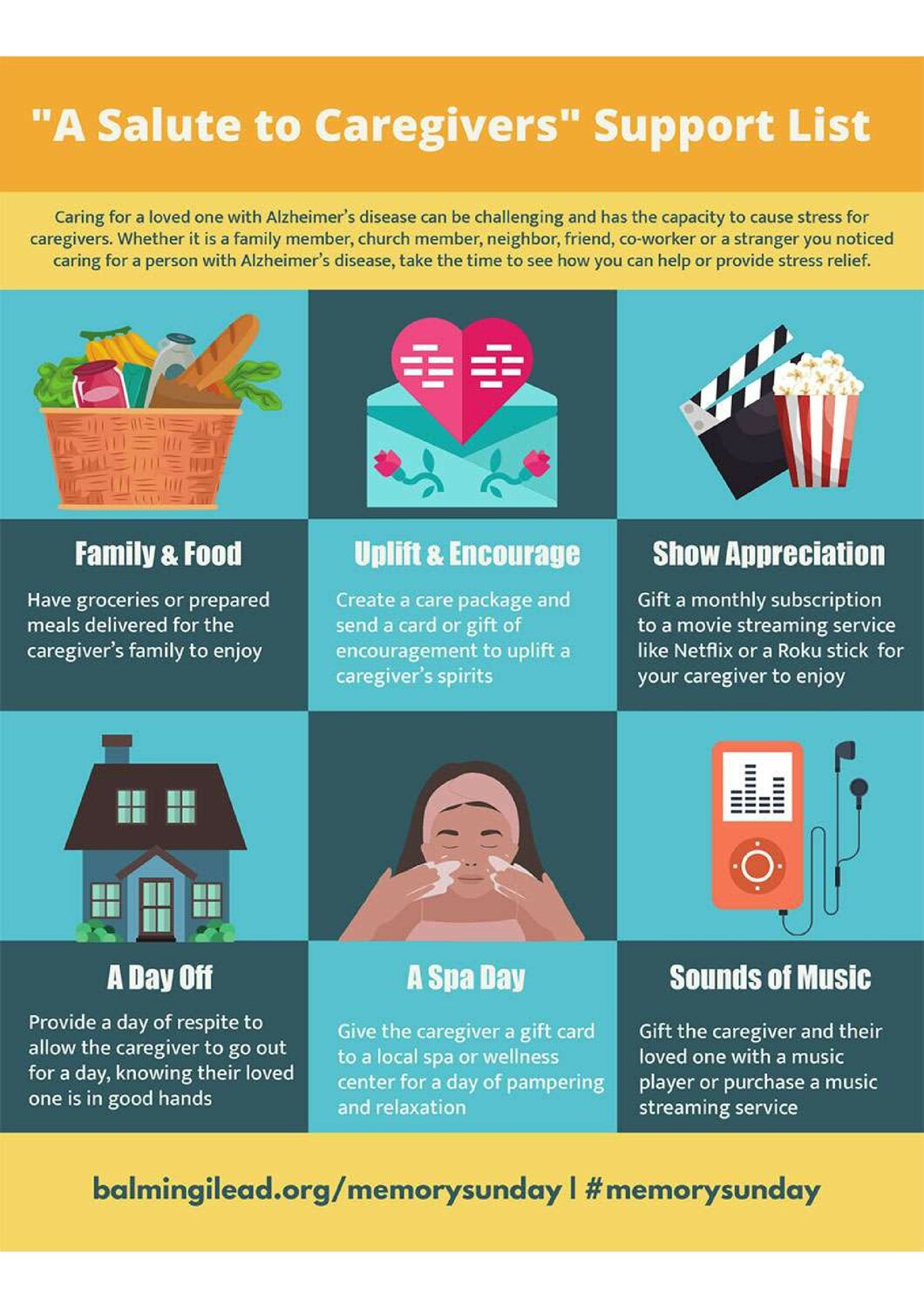 "A Salute to Caregivers" Support List

Caring for a loved one with Alzheimer's disease can be challenging and has the capacity to cause stress for caregivers. Whether it is a family member, church member, neighbor, friend, co-worker or a stranger you noticed caring for a person with Alzheimer's disease, take the time to see how you can help or provide stress relief.

Family & Food

Have groceries or prepared meals delivered for the caregiver's family to enjoy

Uplift & Encourage

Create a care package and send a card or gift of encouragement to uplift a caregiver's spirits

Show Appreciation

Gift a monthly subscription to a movie streaming service like Netflix or a Roku stick for your caregiver to enjoy

A Day Off

Provide a day of respite to allow the caregiver to go out for a day, knowing their loved one is in good hands

A Spa Day

Give the caregiver a gift card to a local spa or wellness center for a day of pampering and relaxation

Sounds of Music

Gift the caregiver and their loved one with a music player or purchase a music streaming service

balmingilead.org/memorysunday | #memorysunday